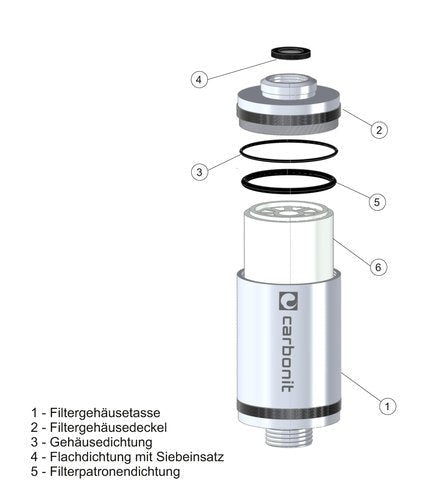 4

2

3

5

6

carbonit

1

1 - Filtergehäusetasse
2 - Filtergehäusedeckel
3 - Gehäusedichtung
4 - Flachdichtung mit Siebeinsatz
5 - Filterpatronendichtung