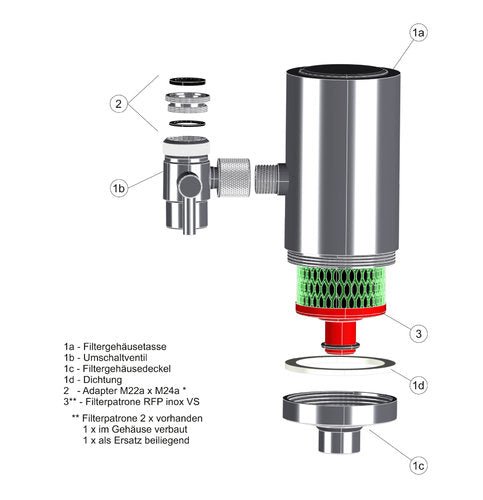 1a

2

1b

3

1d

1c

1a - Filtergehäusetasse
1b - Umschaltventil
1c - Filtergehäusedeckel
1d - Dichtung
2 - Adapter M22a x M24a *
3** - Filterpatrone RFP inox VS

** Filterpatrone 2 x vorhanden
1 x im Gehäuse verbaut
1 x als Ersatz beiliegend